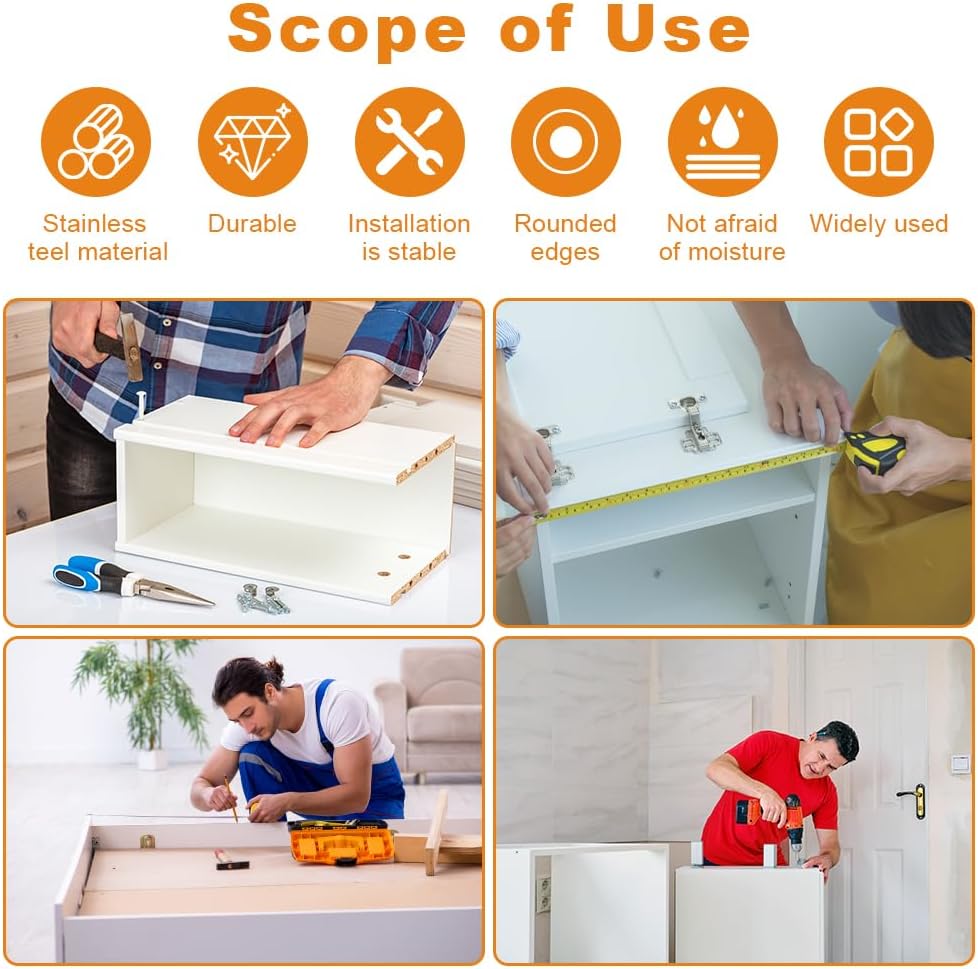 Scope of Use

Stainless teel material

Durable

Installation is stable

Rounded edges

Not afraid of moisture

Widely used