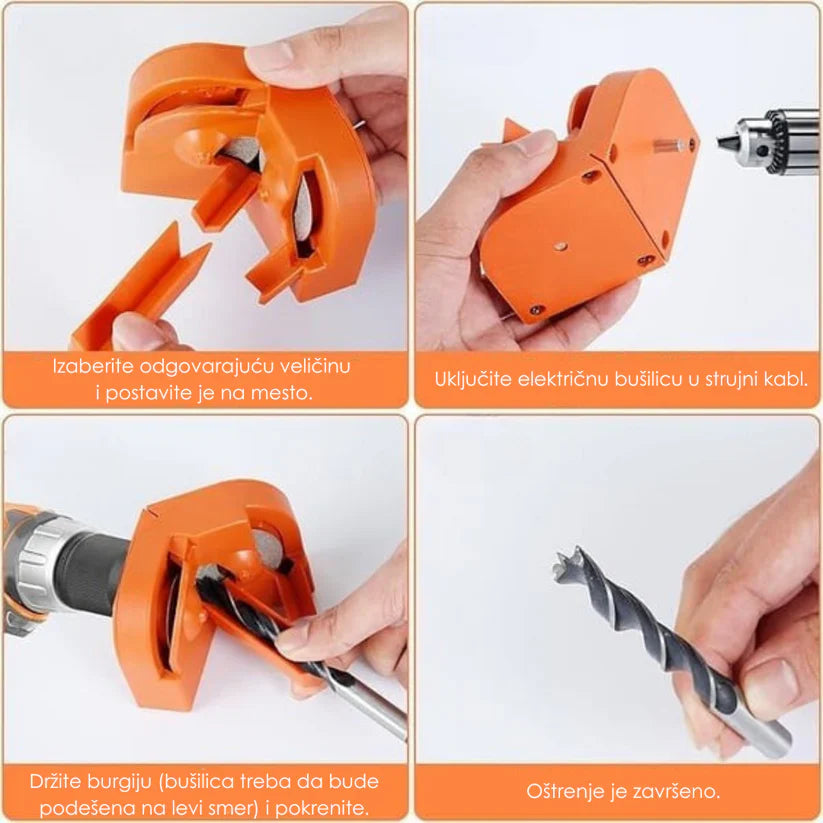 Izaberite odgovarajuću veličinu i postavite je na mesto.

Uključite električnu bušilicu u strujni kabl.

Držite burgiju (bušilica treba da bude podešena na levi smer) i pokrenite.

Oštrenje je završeno.