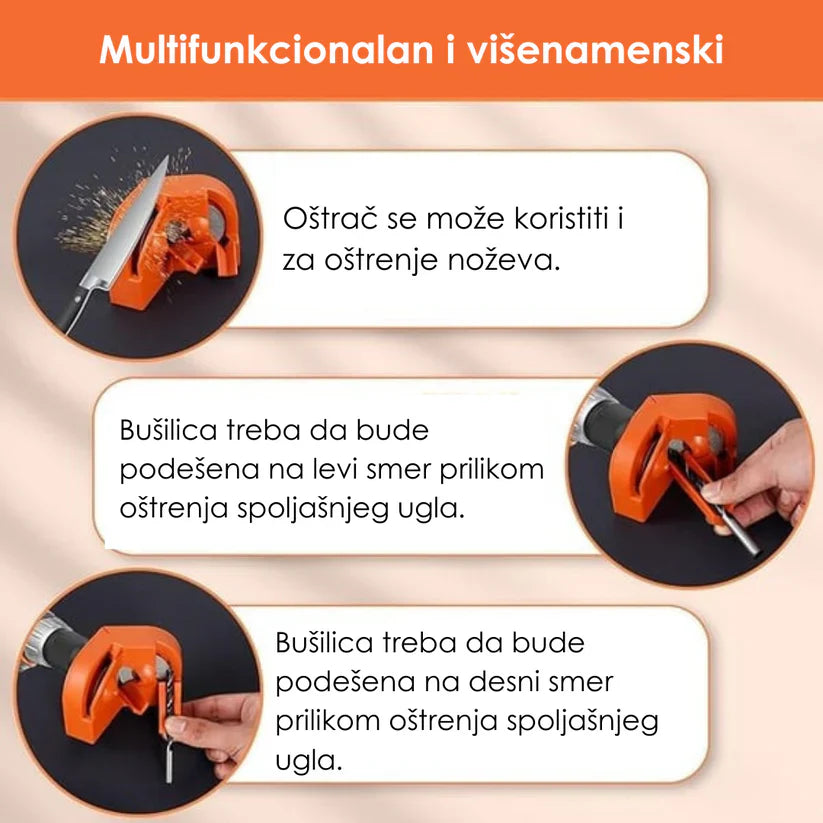 Multifunkcionalan i višenamenski

Oštrač se može koristiti i za oštrenje noževa.

Bušilica treba da bude podešena na levi smer prilikom oštrenja spoljašnjeg ugla.

Bušilica treba da bude podešena na desni smer prilikom oštrenja spoljašnjeg ugla.